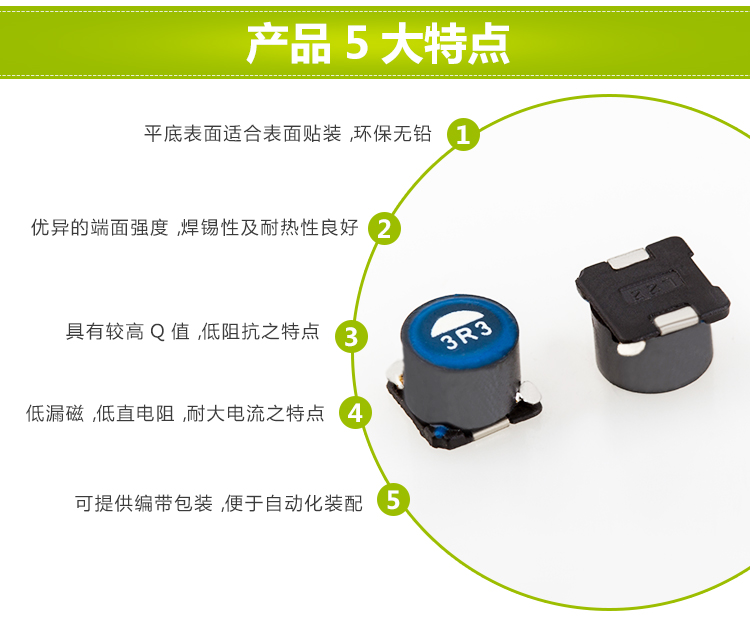 产品 5 大特点

平底表面适合表面贴装 ,环保无铅 1

优异的端面强度 ,焊锡性及耐热性良好 2

具有较高 Q 值 ,低阻抗之特点 3

低漏磁 ,低直电阻 ,耐大电流之特点 4

可提供编带包装 ,便于自动化装配 5

3R3