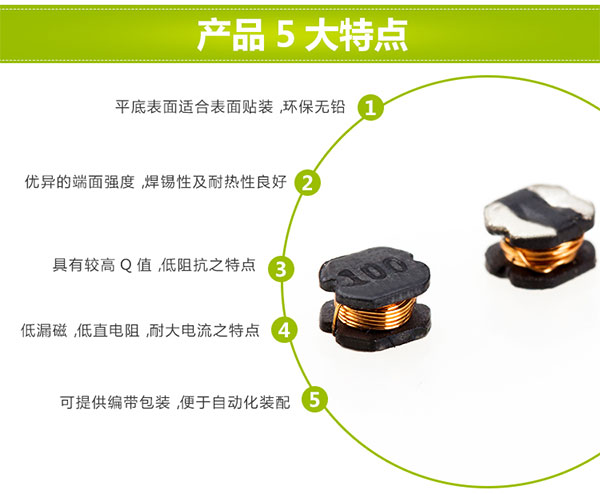 产品 5 大特点

平底表面适合表面贴装 ,环保无铅 1

优异的端面强度 ,焊锡性及耐热性良好 2

具有较高 Q 值 ,低阻抗之特点 3

低漏磁 ,低直电阻 ,耐大电流之特点 4

可提供编带包装 ,便于自动化装配 5

100